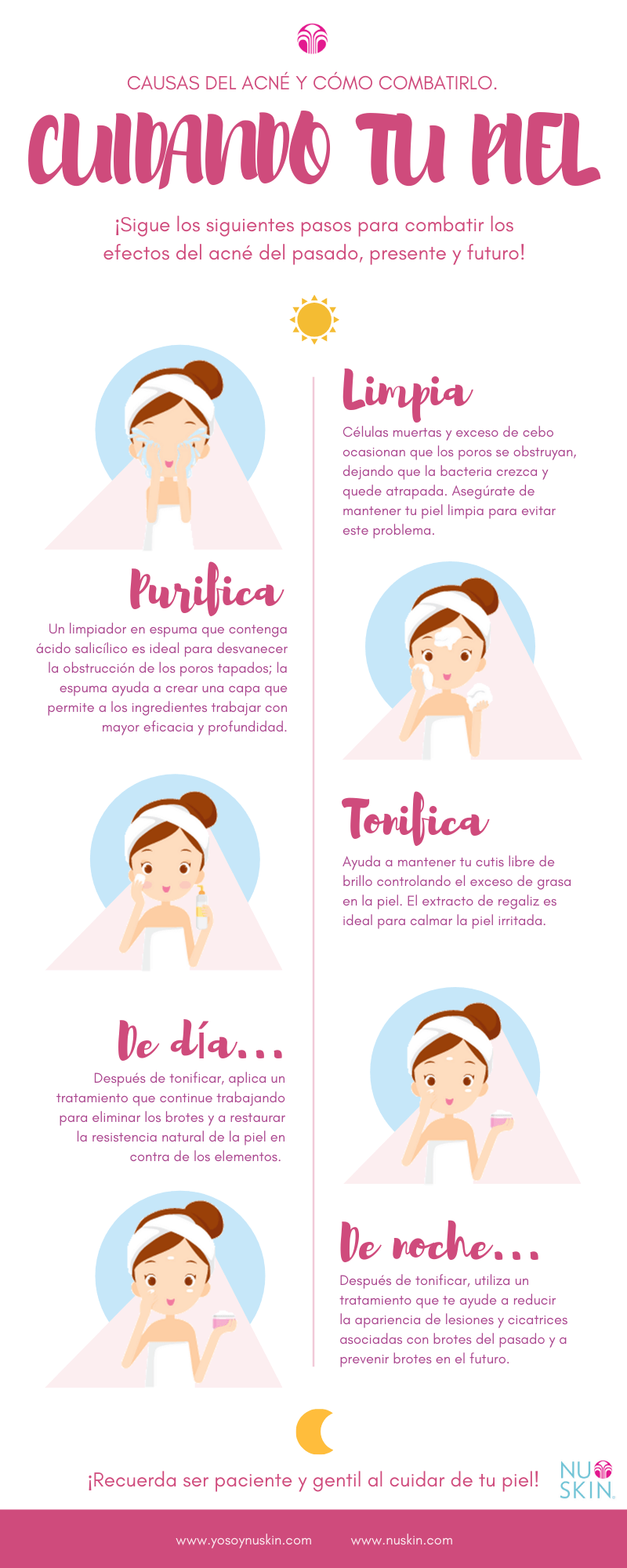 CAUSAS DEL ACNÉ Y CÓMO COMBATIRLO.

CUIDANDO TU PIEL

¡Sigue los siguientes pasos para combatir los efectos del acné del pasado, presente y futuro!

Limpia

Células muertas y exceso de cebo ocasionan que los poros se obstruyan, dejando que la bacteria crezca y quede atrapada. Asegúrate de mantener tu piel limpia para evitar este problema.

Purifica

Un limpiador en espuma que contenga ácido salicílico es ideal para desvanecer la obstrucción de los poros tapados; la espuma ayuda a crear una capa que permite a los ingredientes trabajar con mayor eficacia y profundidad.

Tonifica

Ayuda a mantener tu cutis libre de brillo controlando el exceso de grasa en la piel. El extracto de regaliz es ideal para calmar la piel irritada.

De día...

Después de tonificar, aplica un tratamiento que continue trabajando para eliminar los brotes y a restaurar la resistencia natural de la piel en contra de los elementos.

De noche...

Después de tonificar, utiliza un tratamiento que te ayude a reducir la apariencia de lesiones y cicatrices asociadas con brotes del pasado y a prevenir brotes en el futuro.

¡Recuerda ser paciente y gentil al cuidar de tu piel!

NU SKIN.

www.yosoynuskin.com www.nuskin.com