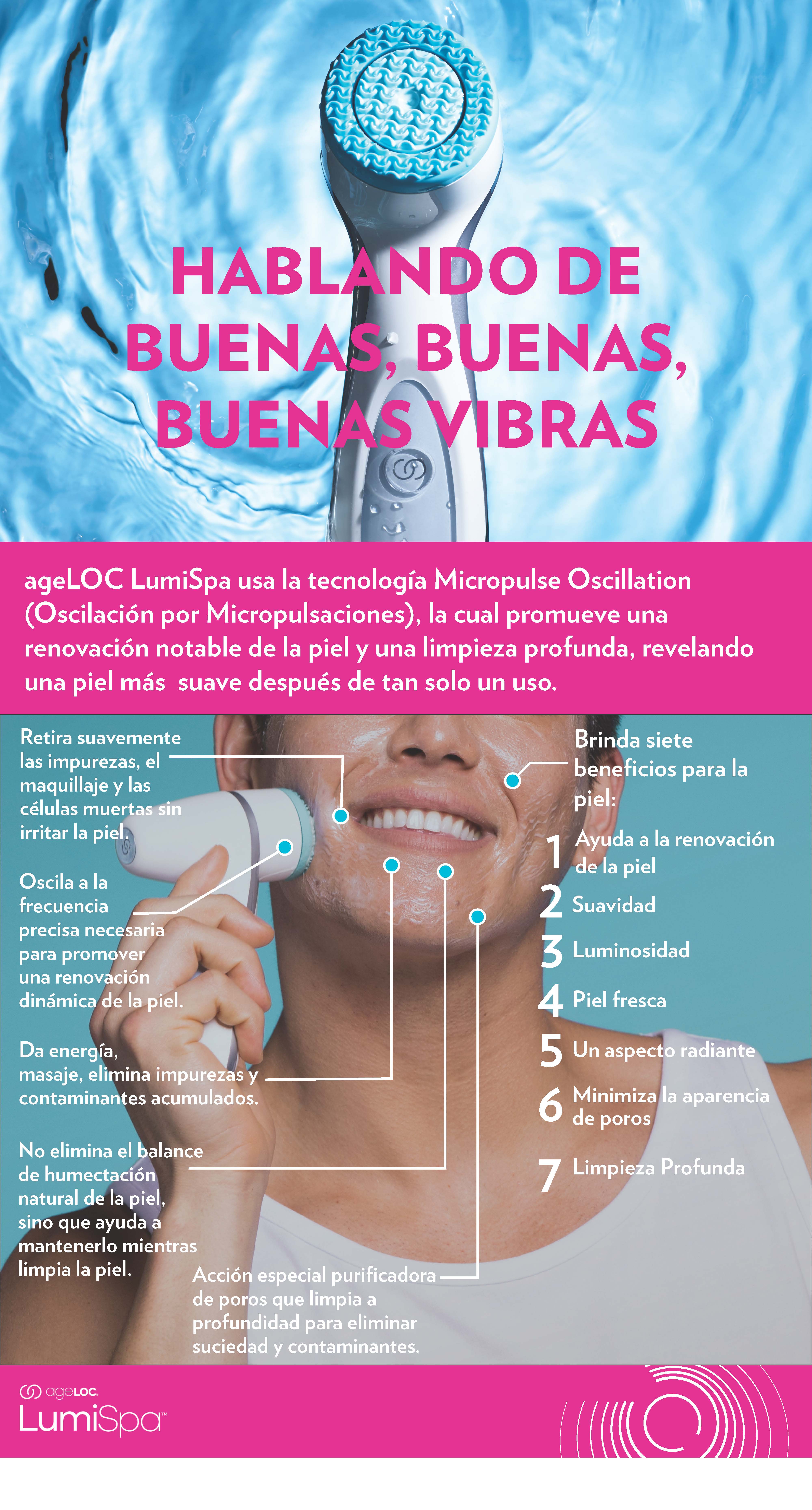 HABLANDO DE BUENAS, BUENAS, BUENAS VIBRAS

ageLOC LumiSpa usa la tecnología Micropulse Oscillation (Oscilación por Micropulsaciones), la cual promueve una renovación notable de la piel y una limpieza profunda, revelando una piel más suave después de tan solo un uso.

Retira suavemente las impurezas, el maquillaje y las células muertas sin irritar la piel.

Oscila a la frecuencia precisa necesaria para promover una renovación dinámica de la piel.

Da energía, masaje, elimina impurezas y contaminantes acumulados.

No elimina el balance de humectación natural de la piel, sino que ayuda a mantenerlo mientras limpia la piel.

Acción especial purificadora de poros que limpia a profundidad para eliminar suciedad y contaminantes.

Brinda siete beneficios para la piel:

1 Ayuda a la renovación de la piel
2 Suavidad
3 Luminosidad
4 Piel fresca
5 Un aspecto radiante
6 Minimiza la aparencia de poros
7 Limpieza Profunda

ageLOC
LumiSpa™